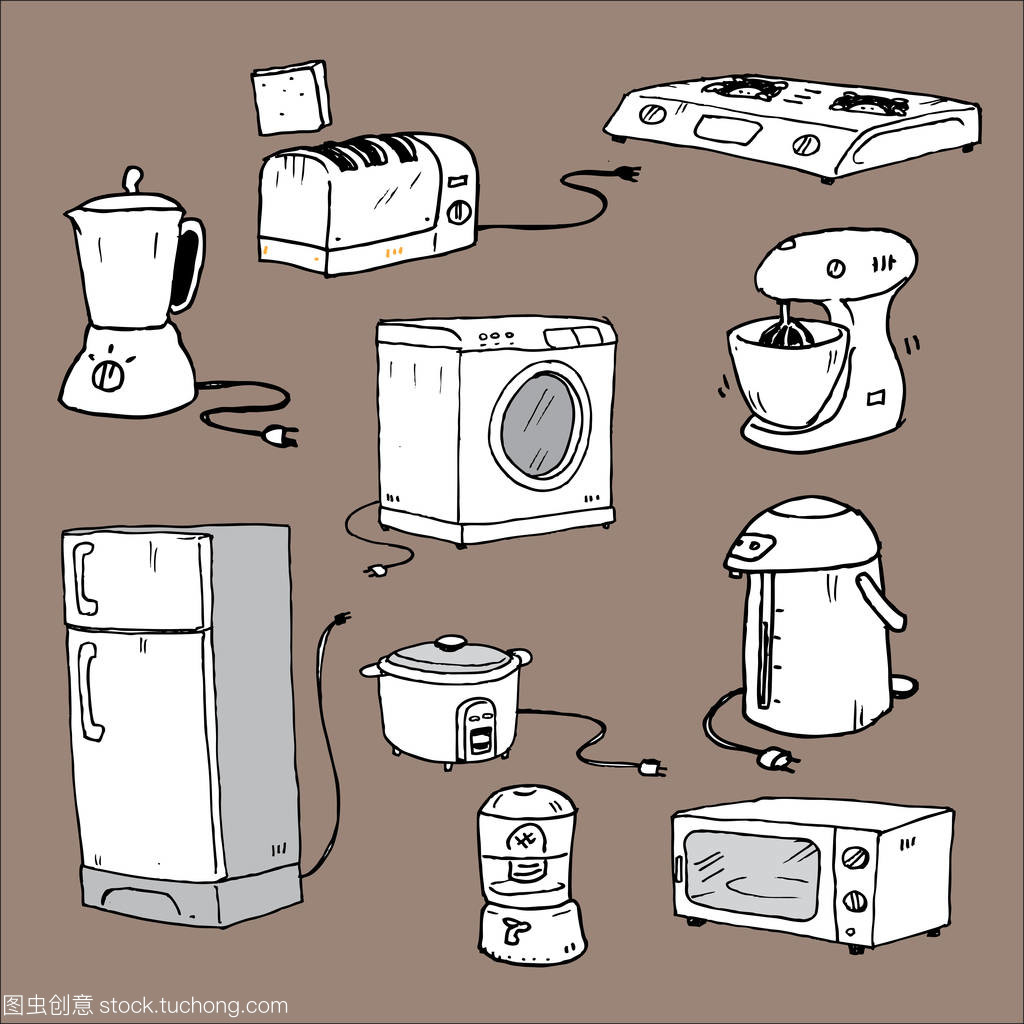 图虫创意 stock.tuchong.com